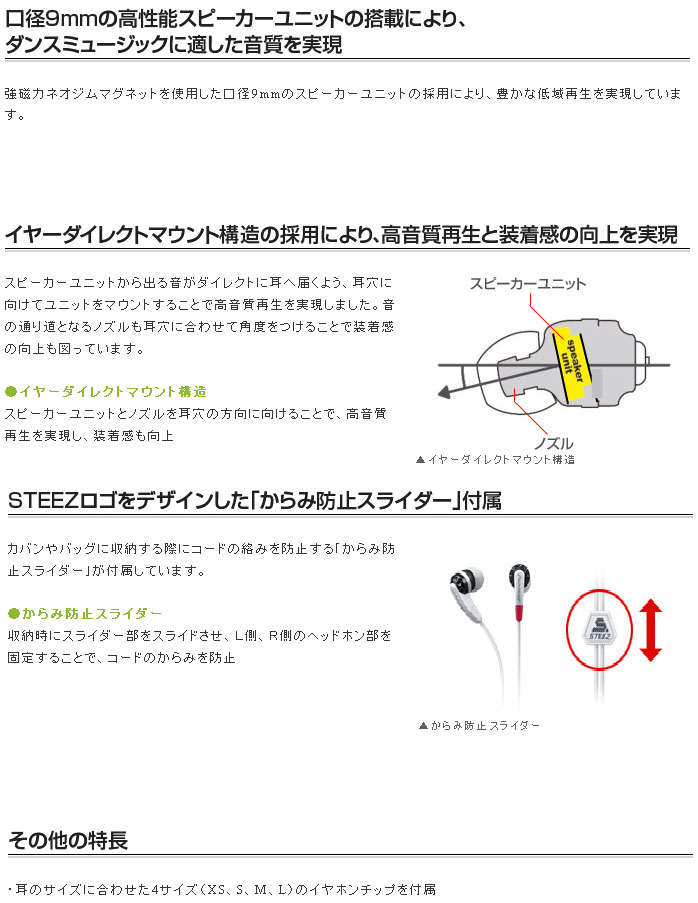 口径9mmの高性能スピーカーユニットの搭載により、ダンスミュージックに適した音質を実現

強磁力ネオジムマグネットを使用した口径9mmのスピーカーユニットの採用により、豊かな低域再生を実現しています。

イヤーダイレクトマウント構造の採用により、高音質再生と装着感の向上を実現

スピーカーユニットから出る音がダイレクトに耳へ届くよう、耳穴に向けてユニットをマウントすることで高音質再生を実現しました。音の通り道となるノズルも耳穴に合わせて角度をつけることで装着感の向上も図っています。

●イヤーダイレクトマウント構造
スピーカーユニットとノズルを耳穴の方向に向けることで、高音質再生を実現し、装着感も向上

スピーカーユニット
speaker unit
ノズル
▲イヤーダイレクトマウント構造

STEEZロゴをデザインした「からみ防止スライダー」付属

カバンやバッグに収納する際にコードの絡みを防止する「からみ防止スライダー」が付属しています。

●からみ防止スライダー
収納時にスライダー部をスライドさせ、L側、R側のヘッドホン部を固定することで、コードのからみを防止

STEEZ
▲からみ防止スライダー

その他の特長

・耳のサイズに合わせた4サイズ（XS、S、M、L）のイヤホンチップを付属