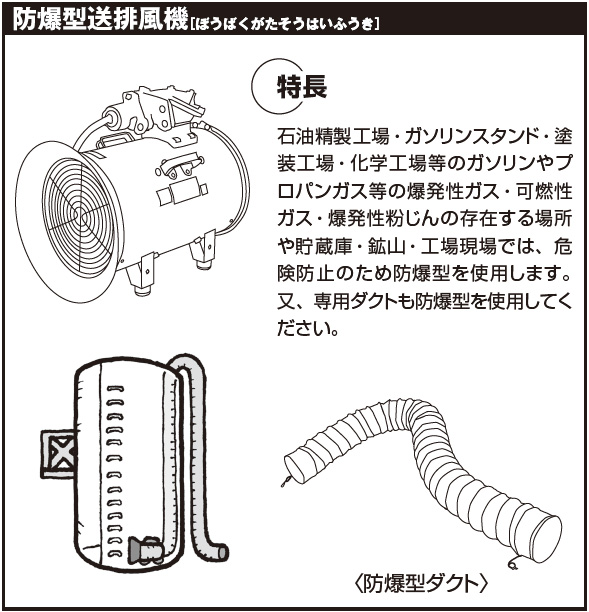 防爆型送排風機［ぼうばくがたそうはいふうき］

特長

石油精製工場・ガソリンスタンド・塗装工場・化学工場等のガソリンやプロパンガス等の爆発性ガス・可燃性ガス・爆発性粉じんの存在する場所や貯蔵庫・鉱山・工場現場では、危険防止のため防爆型を使用します。又、専用ダクトも防爆型を使用してください。

〈防爆型ダクト〉