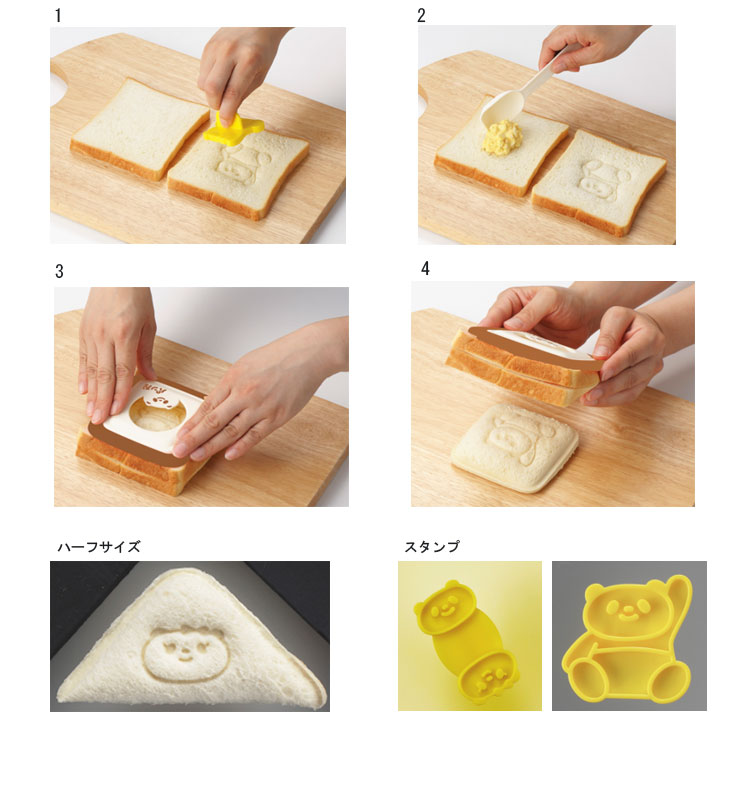 1

2

3

4

ハーフサイズ

スタンプ