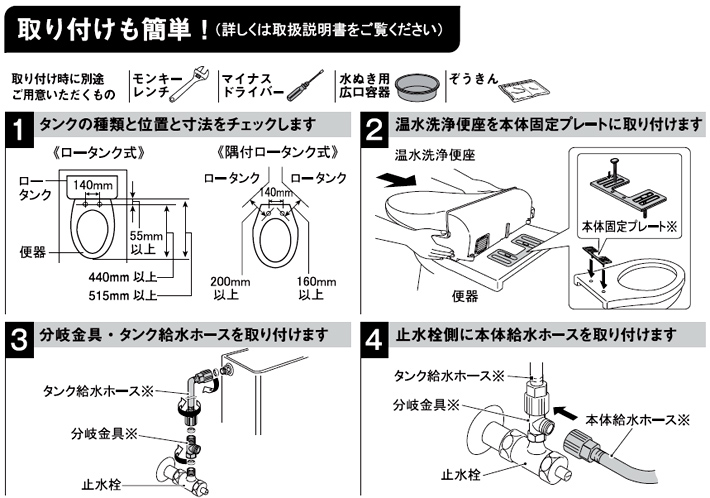 取り付けも簡単！（詳しくは取扱説明書をご覧ください）

取り付け時に別途ご用意いただくもの　モンキーレンチ　マイナスドライバー　水ぬき用広口容器　ぞうきん

1 タンクの種類と位置と寸法をチェックします

《ロータンク式》

ロータンク

140mm

55mm以上

便器

440mm 以上

515mm 以上

《隅付ロータンク式》

ロータンク　ロータンク

140mm

200mm以上

160mm以上

2 温水洗浄便座を本体固定プレートに取り付けます

温水洗浄便座

本体固定プレート※

便器

3 分岐金具・タンク給水ホースを取り付けます

タンク給水ホース※

分岐金具※

止水栓

4 止水栓側に本体給水ホースを取り付けます

タンク給水ホース※

分岐金具※

本体給水ホース※

止水栓