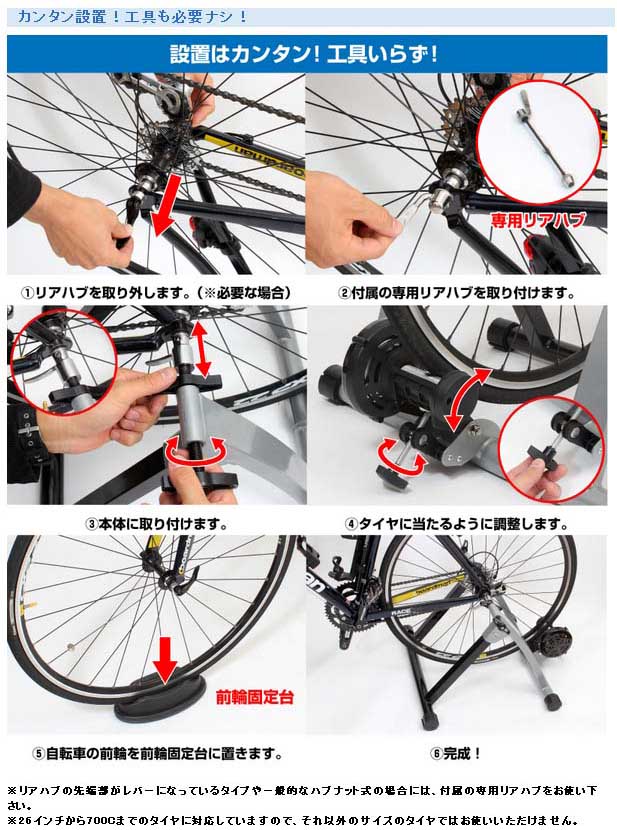 カンタン設置！工具も必要ナシ！

設置はカンタン！工具いらず！

専用リアハブ

①リアハブを取り外します。（※必要な場合）

②付属の専用リアハブを取り付けます。

③本体に取り付けます。

④タイヤに当たるように調整します。

前輪固定台

⑤自転車の前輪を前輪固定台に置きます。

⑥完成！

※リアハブの先端部がレバーになっているタイプや一般的なハブナット式の場合には、付属の専用リアハブをお使い下さい。
※26インチから700Cまでのタイヤに対応していますので、それ以外のサイズのタイヤではお使いいただけません。