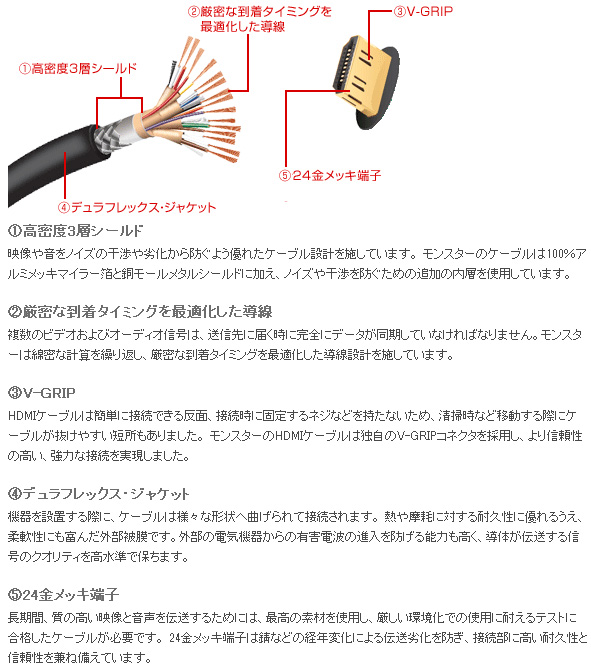 ②厳密な到着タイミングを最適化した導線

③V-GRIP

①高密度3層シールド

⑤24金メッキ端子

④デュラフレックス・ジャケット

①高密度3層シールド
映像や音をノイズの干渉や劣化から防ぐよう優れたケーブル設計を施しています。モンスターのケーブルは100%アルミメッキマイラー箔と銅モールメタルシールドに加え、ノイズや干渉を防ぐための追加の内層を使用しています。

②厳密な到着タイミングを最適化した導線
複数のビデオおよびオーディオ信号は、送信先に届く時に完全にデータが同期していなければなりません。モンスターは綿密な計算を繰り返し、厳密な到着タイミングを最適化した導線設計を施しています。

③V-GRIP
HDMIケーブルは簡単に接続できる反面、接続時に固定するネジなどを持たないため、清掃時など移動する際にケーブルが抜けやすい短所もありました。モンスターのHDMIケーブルは独自のV-GRIPコネクタを採用し、より信頼性の高い、強力な接続を実現しました。

④デュラフレックス・ジャケット
機器を設置する際に、ケーブルは様々な形状へ曲げられて接続されます。熱や摩耗に対する耐久性に優れるうえ、柔軟性にも富んだ外部被膜です。外部の電気機器からの有害電波の進入を防げる能力も高く、導体が伝送する信号のクオリティを高水準で保ちます。

⑤24金メッキ端子
長期間、質の高い映像と音声を伝送するためには、最高の素材を使用し、厳しい環境化での使用に耐えるテストに合格したケーブルが必要です。24金メッキ端子は錆などの経年変化による伝送劣化を防ぎ、接続部に高い耐久性と信頼性を兼ね備えています。