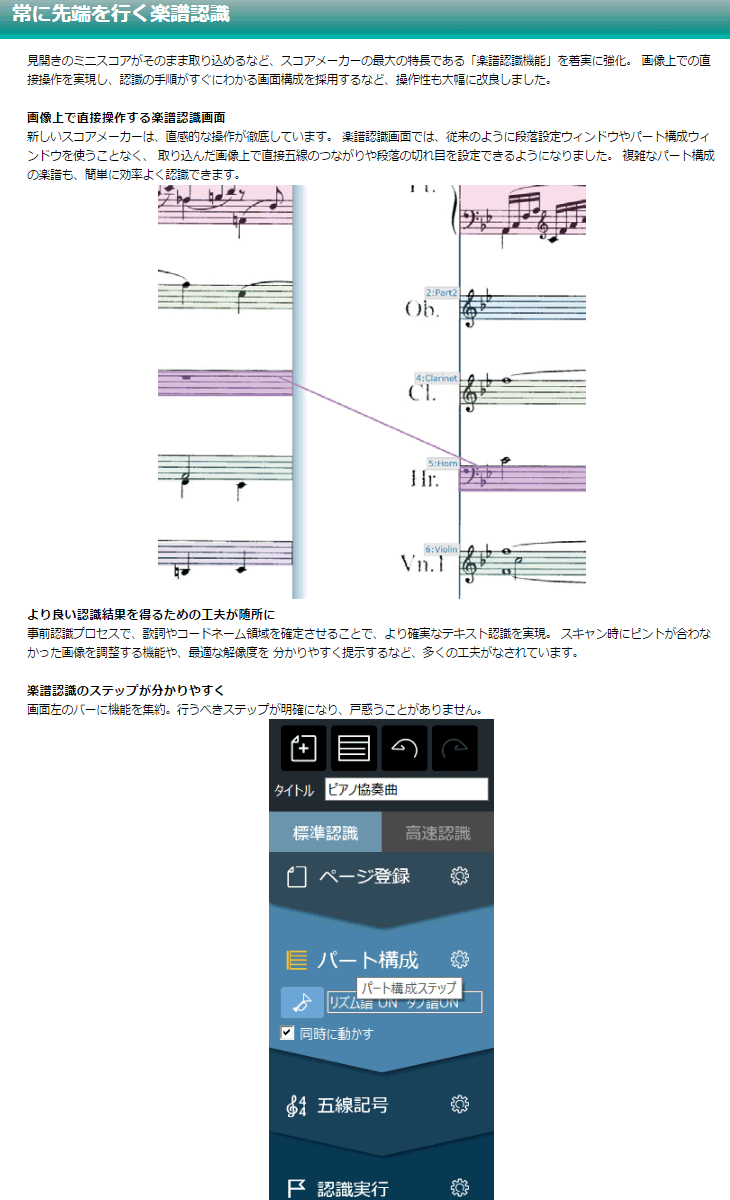 常に先端を行く楽譜認識

見開きのミニスコアがそのまま取り込めるなど、スコアメーカーの最大の特長である「楽譜認識機能」を着実に強化。 画像上での直接操作を実現し、認識の手順がすぐにわかる画面構成を採用するなど、操作性も大幅に改良しました。

画像上で直接操作する楽譜認識画面
新しいスコアメーカーは、直感的な操作が徹底しています。 楽譜認識画面では、従来のように段落設定ウィンドウやパート構成ウィンドウを使うことなく、 取り込んだ画像上で直接五線のつながりや段落の切れ目を設定できるようになりました。 複雑なパート構成の楽譜も、簡単に効率よく認識できます。

2:Part2
Ob.
4:Clarinet
Cl.
5:Horn
Hr.
6:Violin
Vn.1

より良い認識結果を得るための工夫が随所に
事前認識プロセスで、歌詞やコードネーム領域を確定させることで、より確実なテキスト認識を実現。 スキャン時にピントが合わなかった画像を調整する機能や、最適な解像度を 分かりやすく提示するなど、多くの工夫がなされています。

楽譜認識のステップが分かりやすく
画面左のバーに機能を集約。行うべきステップが明確になり、戸惑うことがありません。

タイトル ピアノ協奏曲
標準認識 高速認識
ページ登録
パート構成
パート構成ステップ
リズム譜 ON タブ譜ON
同時に動かす
五線記号
認識実行