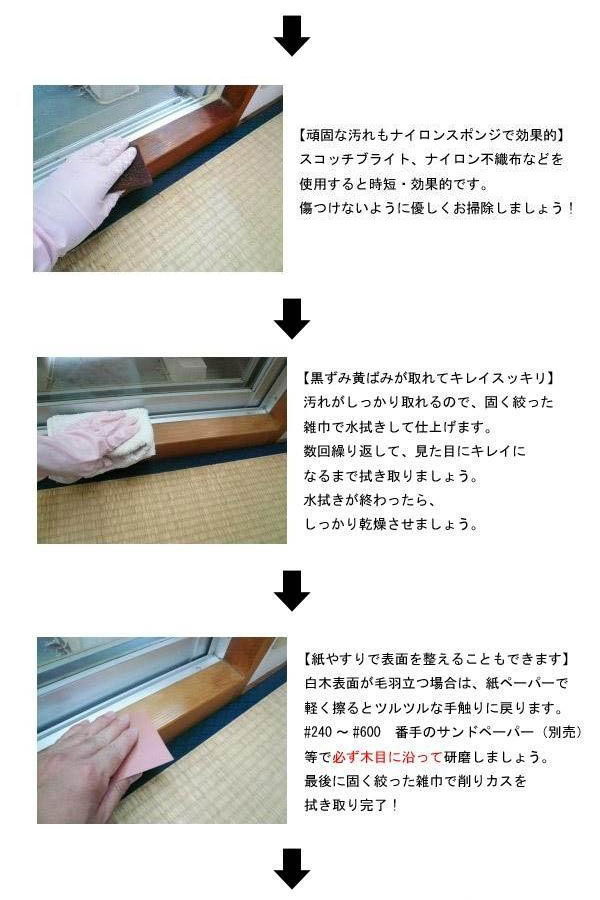 【頑固な汚れもナイロンスポンジで効果的】
スコッチブライト、ナイロン不織布などを使用すると時短・効果的です。
傷つけないように優しくお掃除しましょう！

【黒ずみ黄ばみが取れてキレイスッキリ】
汚れがしっかり取れるので、固く絞った雑巾で水拭きして仕上げます。
数回繰り返して、見た目にキレイになるまで拭き取りましょう。
水拭きが終わったら、しっかり乾燥させましょう。

【紙やすりで表面を整えることもできます】
白木表面が毛羽立つ場合は、紙ペーパーで軽く擦るとツルツルな手触りに戻ります。
#240 ～ #600　番手のサンドペーパー（別売）等で必ず木目に沿って研磨しましょう。
最後に固く絞った雑巾で削りカスを拭き取り完了！