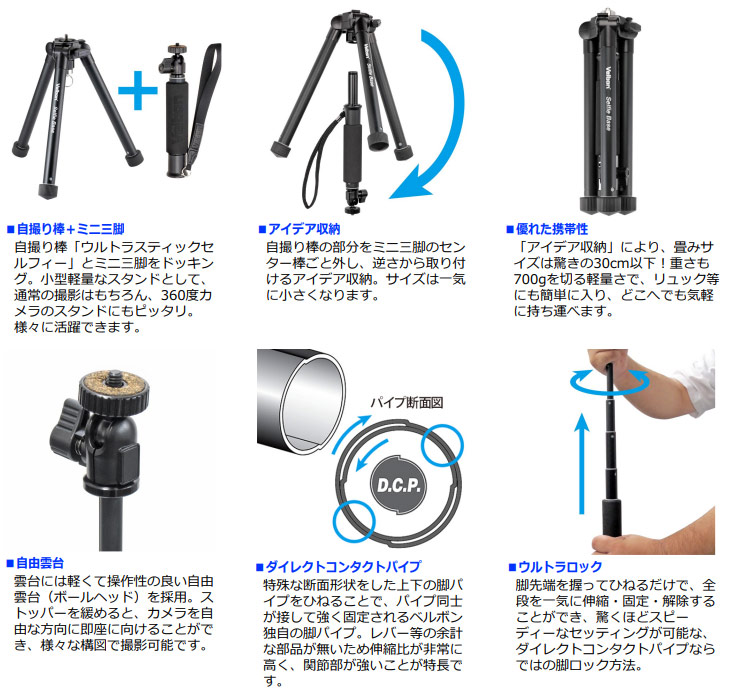 Velbon Selfie Base

■自撮り棒＋ミニ三脚
自撮り棒「ウルトラスティックセルフィー」とミニ三脚をドッキング。小型軽量なスタンドとして、通常の撮影はもちろん、360度カメラのスタンドにもピッタリ。様々に活躍できます。

Velbon Selfie Base

■アイデア収納
自撮り棒の部分をミニ三脚のセンター棒ごと外し、逆さから取り付けるアイデア収納。サイズは一気に小さくなります。

Velbon Selfie Base

■優れた携帯性
「アイデア収納」により、畳みサイズは驚きの30cm以下！重さも700gを切る軽量さで、リュック等にも簡単に入り、どこへでも気軽に持ち運べます。

■自由雲台
雲台には軽くて操作性の良い自由雲台（ボールヘッド）を採用。ストッパーを緩めると、カメラを自由な方向に即座に向けることができ、様々な構図で撮影可能です。

パイプ断面図

D.C.P.

■ダイレクトコンタクトパイプ
特殊な断面形状をした上下の脚パイプをひねることで、パイプ同士が接して強く固定されるベルボン独自の脚パイプ。レバー等の余計な部品が無いため伸縮比が非常に高く、関節部が強いことが特長です。

■ウルトラロック
脚先端を握ってひねるだけで、全段を一気に伸縮・固定・解除することができ、驚くほどスピーディーなセッティングが可能な、ダイレクトコンタクトパイプならではの脚ロック方法。