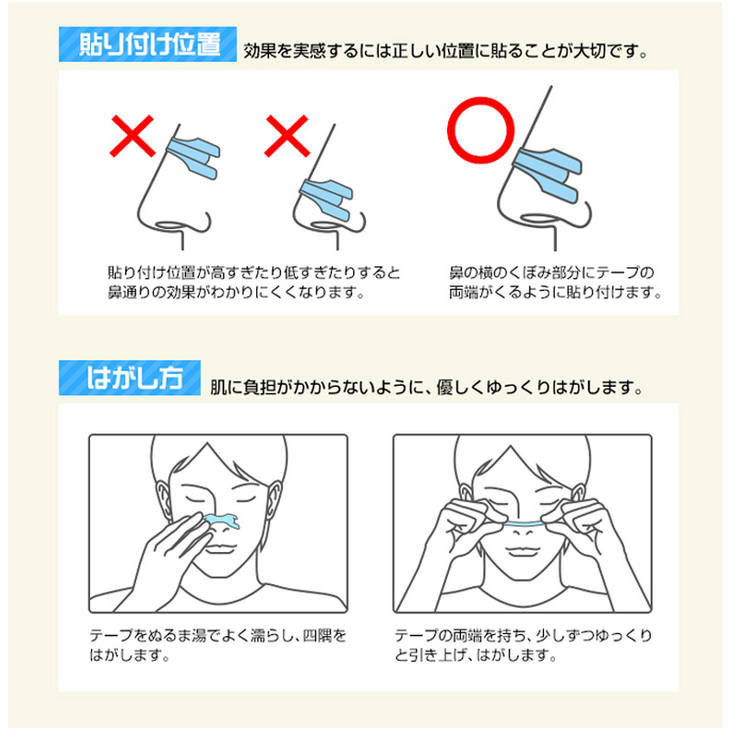 貼り付け位置 効果を実感するには正しい位置に貼ることが大切です。

貼り付け位置が高すぎたり低すぎたりすると鼻通りの効果がわかりにくくなります。

鼻の横のくぼみ部分にテープの両端がくるように貼り付けます。

はがし方 肌に負担がかからないように、優しくゆっくりはがします。

テープをぬるま湯でよく濡らし、四隅をはがします。

テープの両端を持ち、少しずつゆっくりと引き上げ、はがします。