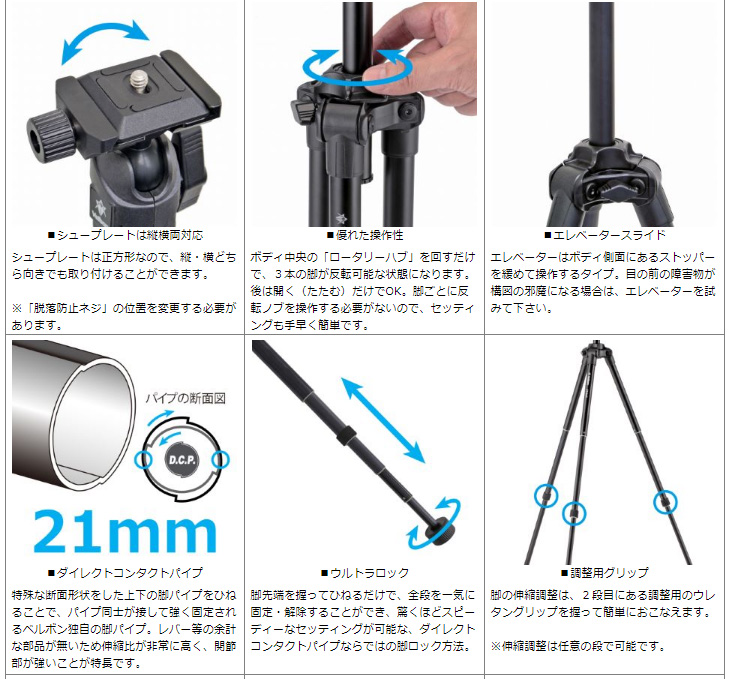 ■シュープレートは縦横両対応

シュープレートは正方形なので、縦・横どちら向きでも取り付けることができます。

※「脱落防止ネジ」の位置を変更する必要があります。

■優れた操作性

ボディ中央の「ロータリーハブ」を回すだけで、3本の脚が反転可能な状態になります。後は開く（たたむ）だけでOK。脚ごとに反転ノブを操作する必要がないので、セッティングも手早く簡単です。

■エレベータースライド

エレベーターはボディ側面にあるストッパーを緩めて操作するタイプ。目の前の障害物が構図の邪魔になる場合は、エレベーターを試みて下さい。

パイプの断面図

D.C.P.

21mm

■ダイレクトコンタクトパイプ

特殊な断面形状をした上下の脚パイプをひねることで、パイプ同士が接して強く固定されるベルボン独自の脚パイプ。レバー等の余計な部品が無いため伸縮比が非常に高く、関節部が強いことが特長です。

■ウルトラロック

脚先端を握ってひねるだけで、全段を一気に固定・解除することができ、驚くほどスピーディーなセッティングが可能な、ダイレクトコンタクトパイプならではの脚ロック方法。

■調整用グリップ

脚の伸縮調整は、2段目にある調整用のウレタングリップを握って簡単におこなえます。

※伸縮調整は任意の段で可能です。