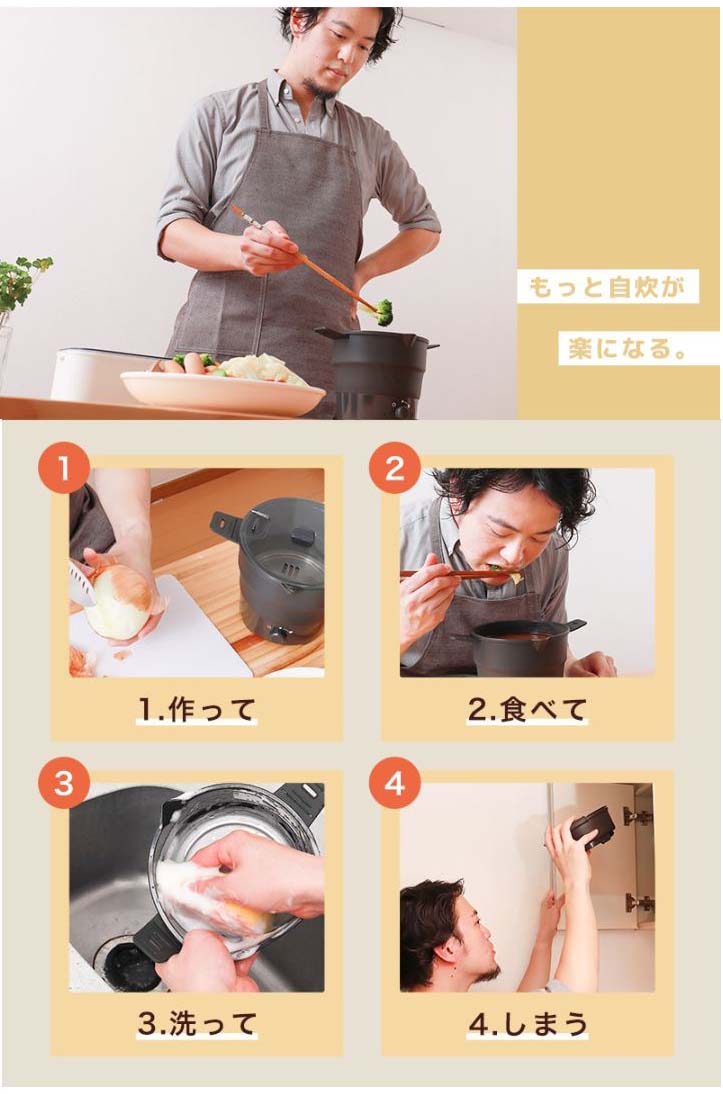 もっと自炊が

楽になる。

1

1.作って

2

2.食べて

3

3.洗って

4

4.しまう