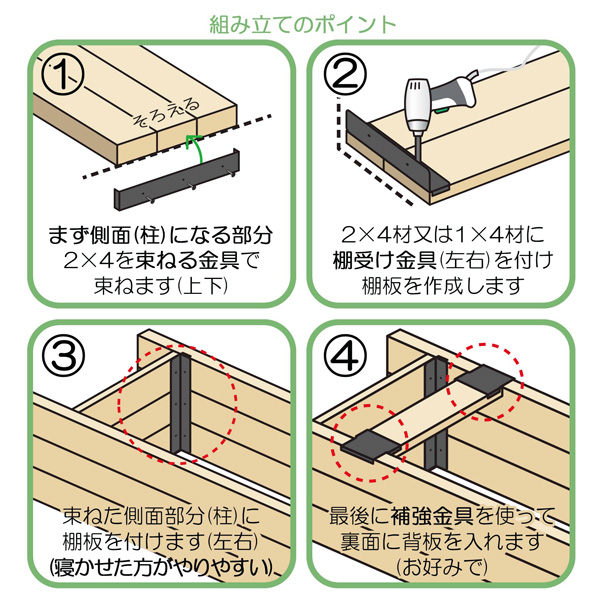 組み立てのポイント

①

そろえる

まず側面(柱)になる部分
2×4を束ねる金具で
束ねます(上下)

②

2×4材又は1×4材に
棚受け金具(左右)を付け
棚板を作成します

③

束ねた側面部分(柱)に
棚板を付けます(左右)
(寝かせた方がやりやすい)

④

最後に補強金具を使って
裏面に背板を入れます
(お好みで)